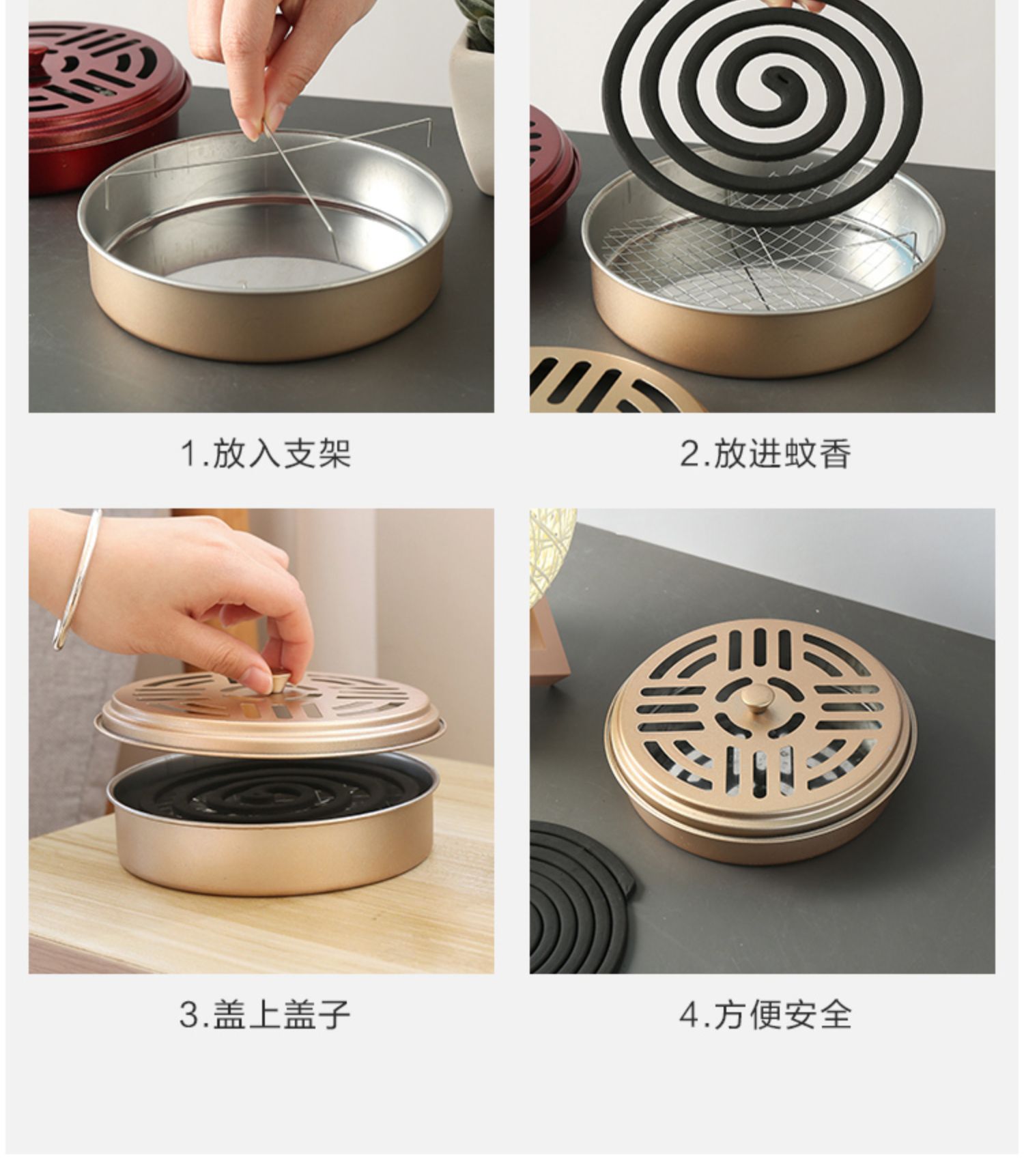 1.放入支架

2.放进蚊香

3.盖上盖子

4.方便安全